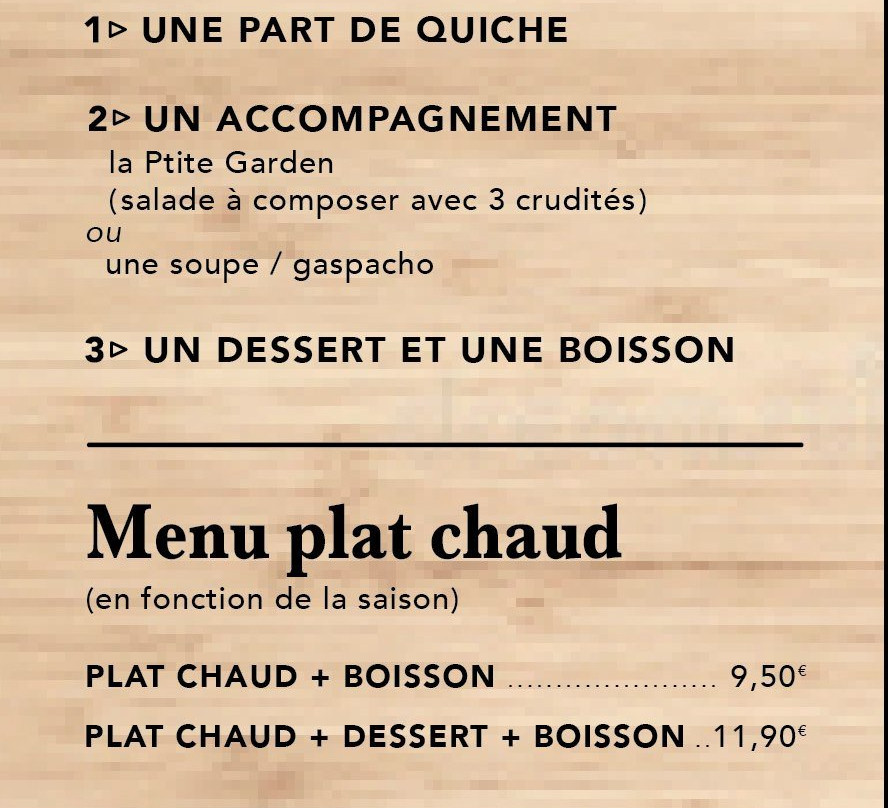 1▹ UNE PART DE QUICHE

2▹ UN ACCOMPAGNEMENT
la Ptite Garden
(salade à composer avec 3 crudités)
ou
une soupe / gaspacho

3▹ UN DESSERT ET UNE BOISSON

Menu plat chaud
(en fonction de la saison)

PLAT CHAUD + BOISSON 9,50€

PLAT CHAUD + DESSERT + BOISSON 11,90€