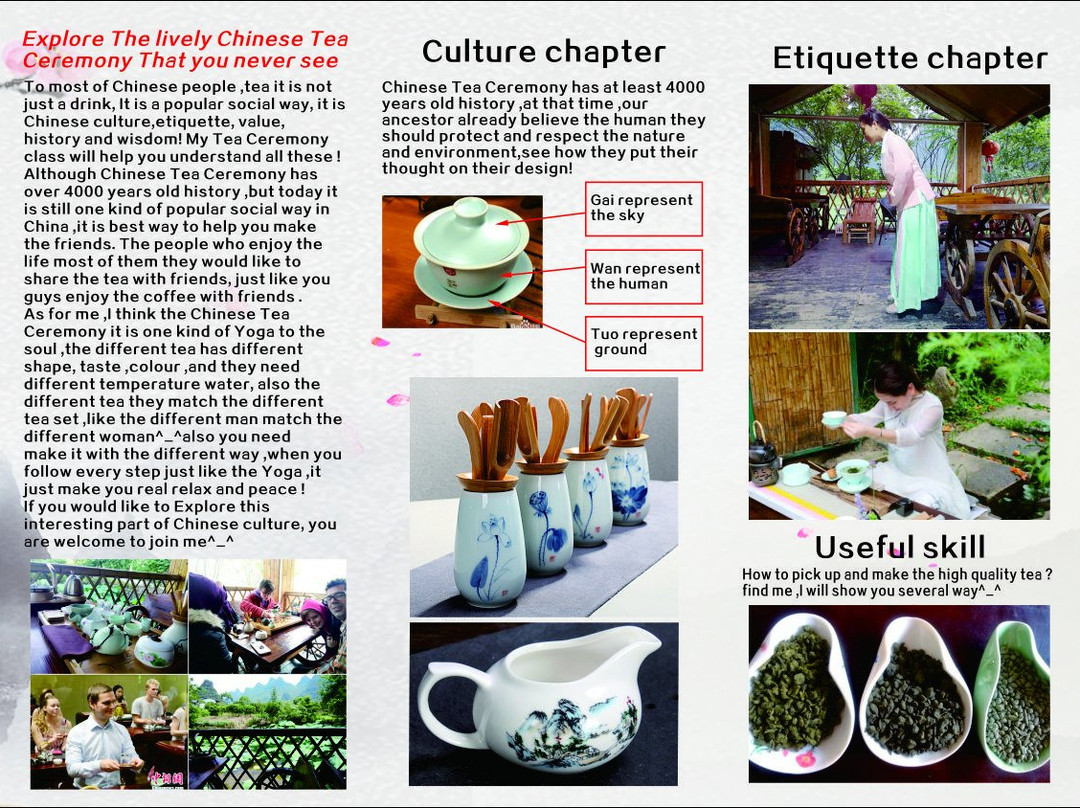 Explore The lively Chinese Tea Ceremony That you never see

To most of Chinese people ,tea it is not just a drink, It is a popular social way, it is Chinese culture,etiquette, value, history and wisdom! My Tea Ceremony class will help you understand all these ! Although Chinese Tea Ceremony has over 4000 years old history ,but today it is still one kind of popular social way in China ,it is best way to help you make the friends. The people who enjoy the life most of them they would like to share the tea with friends, just like you guys enjoy the coffee with friends .
As for me ,I think the Chinese Tea Ceremony it is one kind of Yoga to the soul ,the different tea has different shape, taste ,colour ,and they need different temperature water, also the different tea they match the different tea set ,like the different man match the different woman^_^also you need make it with the different way ,when you follow every step just like the Yoga ,it just make you real relax and peace !
If you would like to Explore this interesting part of Chinese culture, you are welcome to join me^_^

Culture chapter

Chinese Tea Ceremony has at least 4000 years old history ,at that time ,our ancestor already believe the human they should protect and respect the nature and environment,see how they put their thought on their design!

Gai represent the sky

Wan represent the human

Tuo represent ground

Etiquette chapter

Useful skill

How to pick up and make the high quality tea ? find me ,I will show you several way^_^