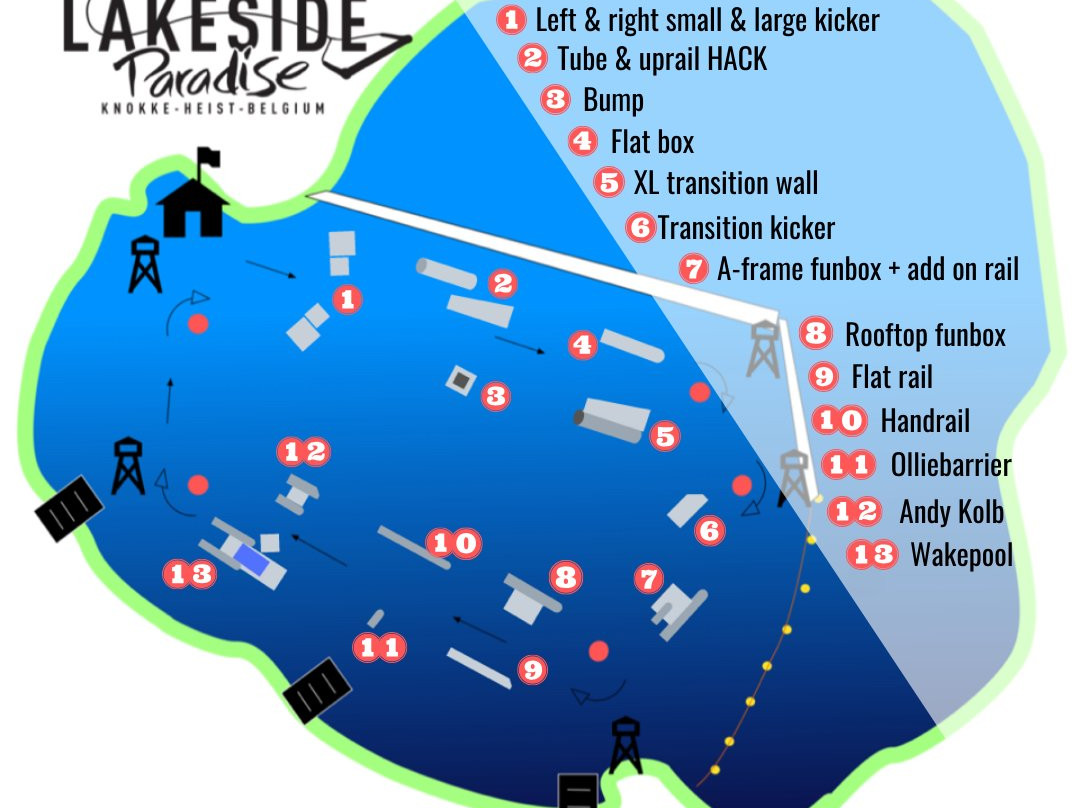 LAKESIDE
Paradise
KNOKKE-HEIST-BELGIUM

1 Left & right small & large kicker
2 Tube & uprail HACK
3 Bump
4 Flat box
5 XL transition wall
6 Transition kicker
7 A-frame funbox + add on rail
8 Rooftop funbox
9 Flat rail
10 Handrail
11 Olliebarrier
12 Andy Kolb
13 Wakepool

1
2
4
3
5
12
6
10
13
8
7
11
9