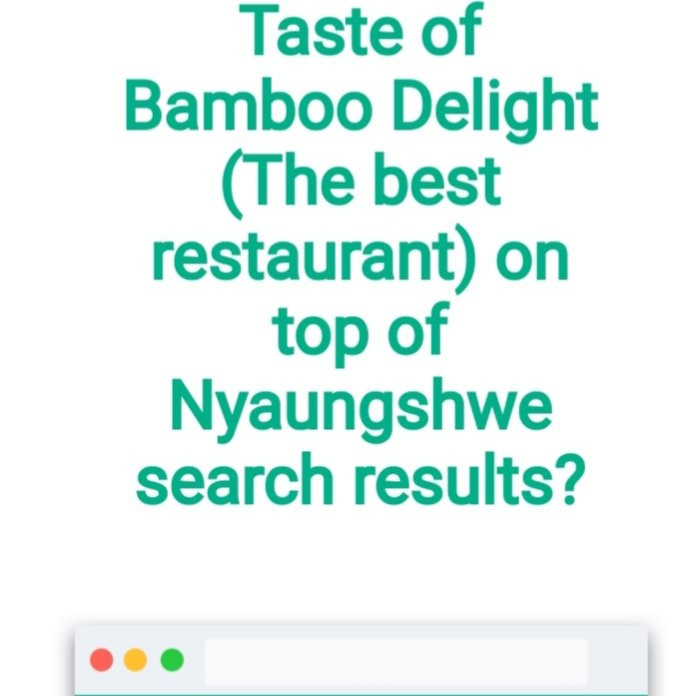 Taste of Bamboo Delight (The best restaurant) on top of Nyaungshwe search results?