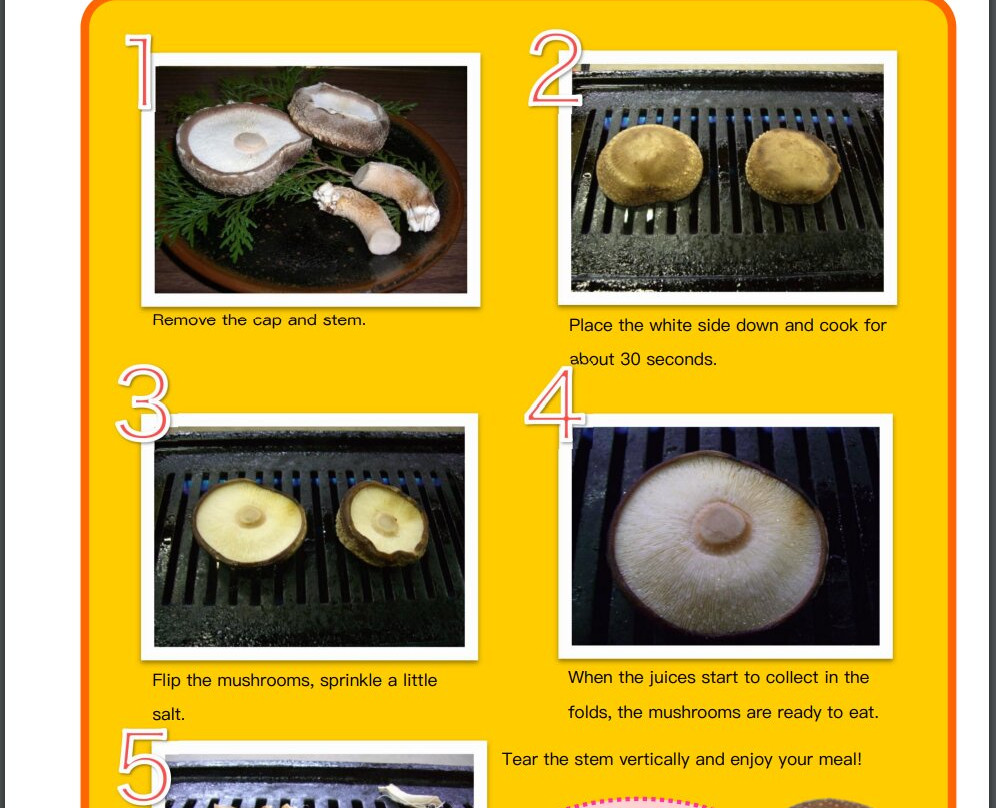 1

Remove the cap and stem.

2

Place the white side down and cook for about 30 seconds.

3

Flip the mushrooms, sprinkle a little salt.

4

When the juices start to collect in the folds, the mushrooms are ready to eat.

5

Tear the stem vertically and enjoy your meal!