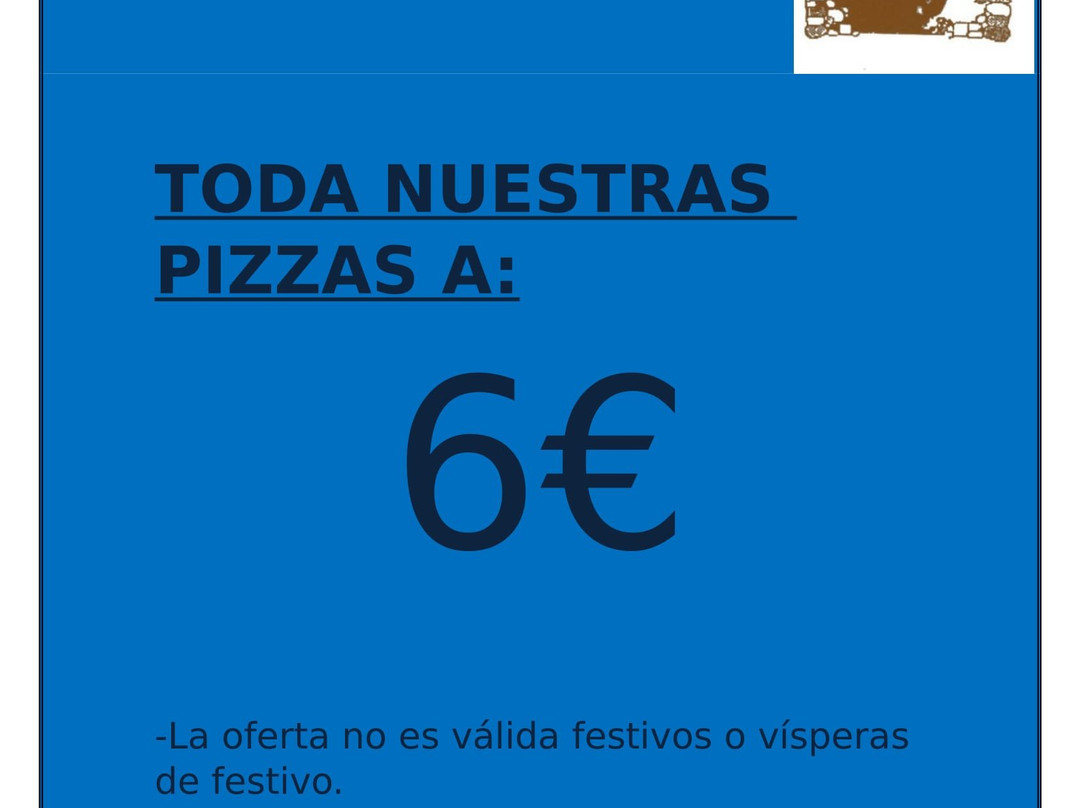 TODA NUESTRAS PIZZAS A:

6€

-La oferta no es válida festivos o vísperas de festivo.