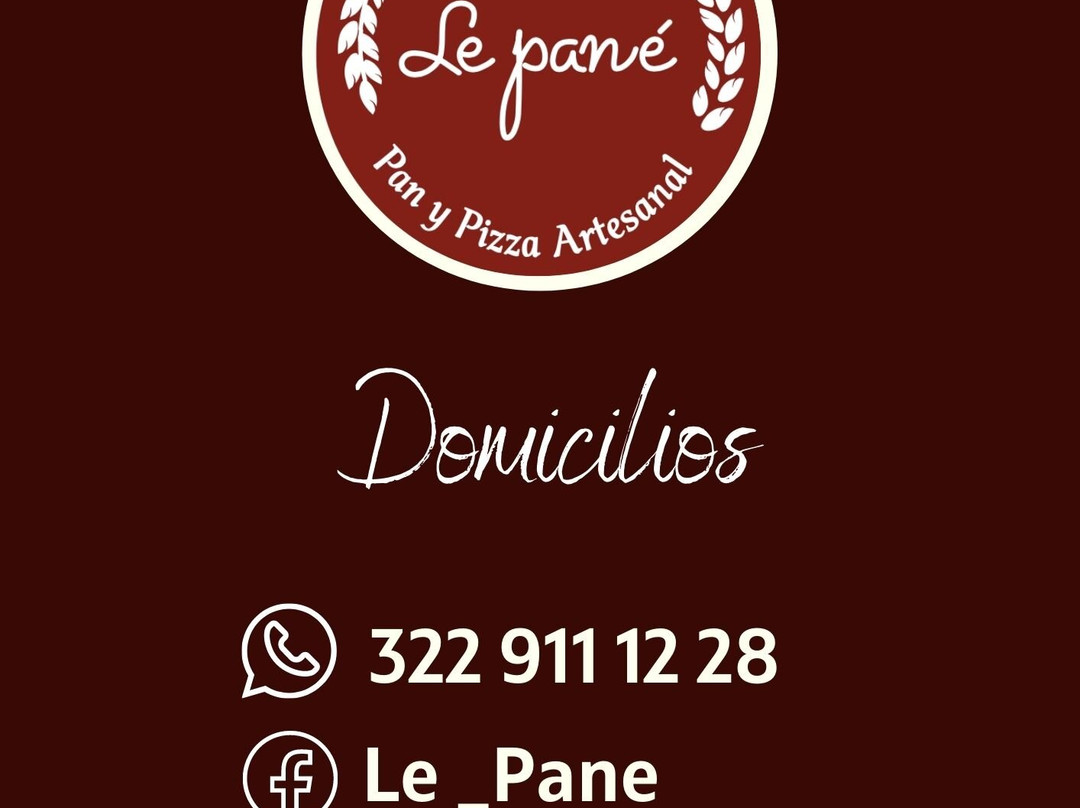 Le pané

Pan y Pizza Artesanal

Domicilios

322 911 12 28

Le _Pane