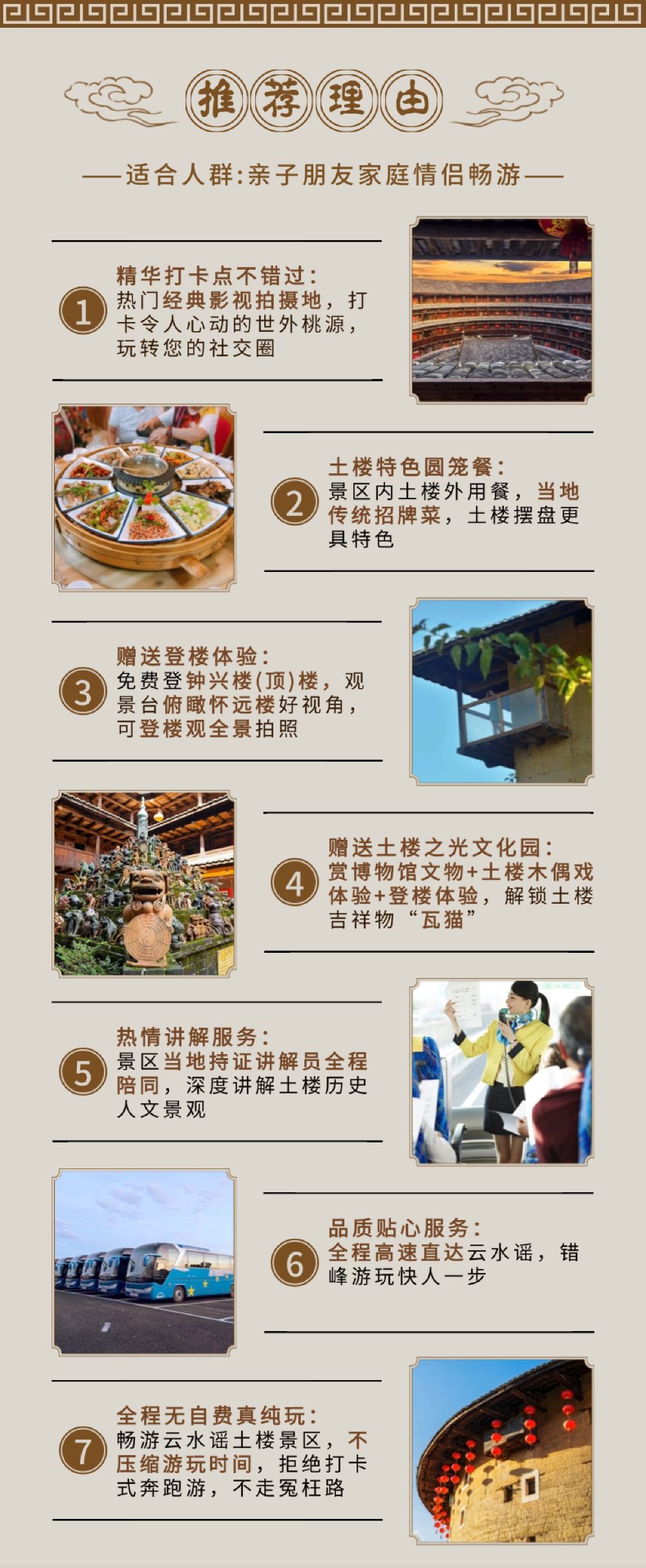 推荐理由

——适合人群:亲子朋友家庭情侣畅游——

1
精华打卡点不错过:
热门经典影视拍摄地，打卡令人心动的世外桃源，玩转您的社交圈

2
土楼特色圆笼餐:
景区内土楼外用餐，当地传统招牌菜，土楼摆盘更具特色

3
赠送登楼体验:
免费登钟兴楼(顶)楼，观景台俯瞰怀远楼好视角，可登楼观全景拍照

4
赠送土楼之光文化园:
赏博物馆文物+土楼木偶戏体验+登楼体验，解锁土楼吉祥物“瓦猫”

5
热情讲解服务:
景区当地持证讲解员全程陪同，深度讲解土楼历史人文景观

6
品质贴心服务:
全程高速直达云水谣，错峰游玩快人一步

7
全程无自费真纯玩:
畅游云水谣土楼景区，不压缩游玩时间，拒绝打卡式奔跑游，不走冤枉路