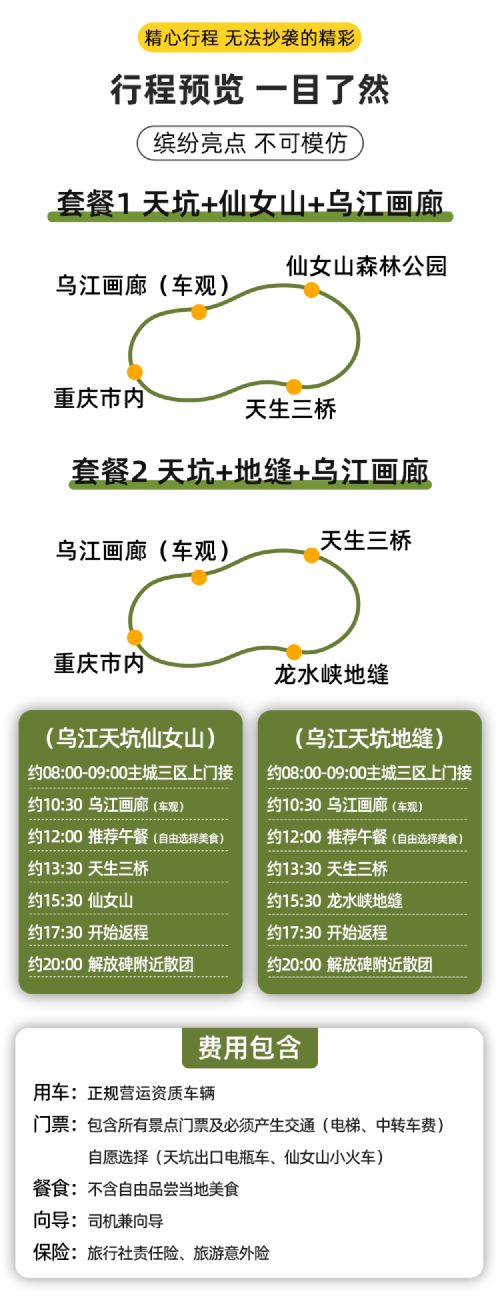 精心行程 无法抄袭的精彩

行程预览 一目了然

缤纷亮点 不可模仿

套餐1 天坑+仙女山+乌江画廊

乌江画廊（车观）
仙女山森林公园
重庆市内
天生三桥

套餐2 天坑+地缝+乌江画廊

乌江画廊（车观）
天生三桥
重庆市内
龙水峡地缝

（乌江天坑仙女山）
约08:00-09:00主城三区上门接
约10:30 乌江画廊（车观）
约12:00 推荐午餐（自由选择美食）
约13:30 天生三桥
约15:30 仙女山
约17:30 开始返程
约20:00 解放碑附近散团

（乌江天坑地缝）
约08:00-09:00主城三区上门接
约10:30 乌江画廊（车观）
约12:00 推荐午餐（自由选择美食）
约13:30 天生三桥
约15:30 龙水峡地缝
约17:30 开始返程
约20:00 解放碑附近散团

费用包含

用车：正规营运资质车辆
门票：包含所有景点门票及必须产生交通（电梯、中转车费）
自愿选择（天坑出口电瓶车、仙女山小火车）
餐食：不含自由品尝当地美食
向导：司机兼向导
保险：旅行社责任险、旅游意外险