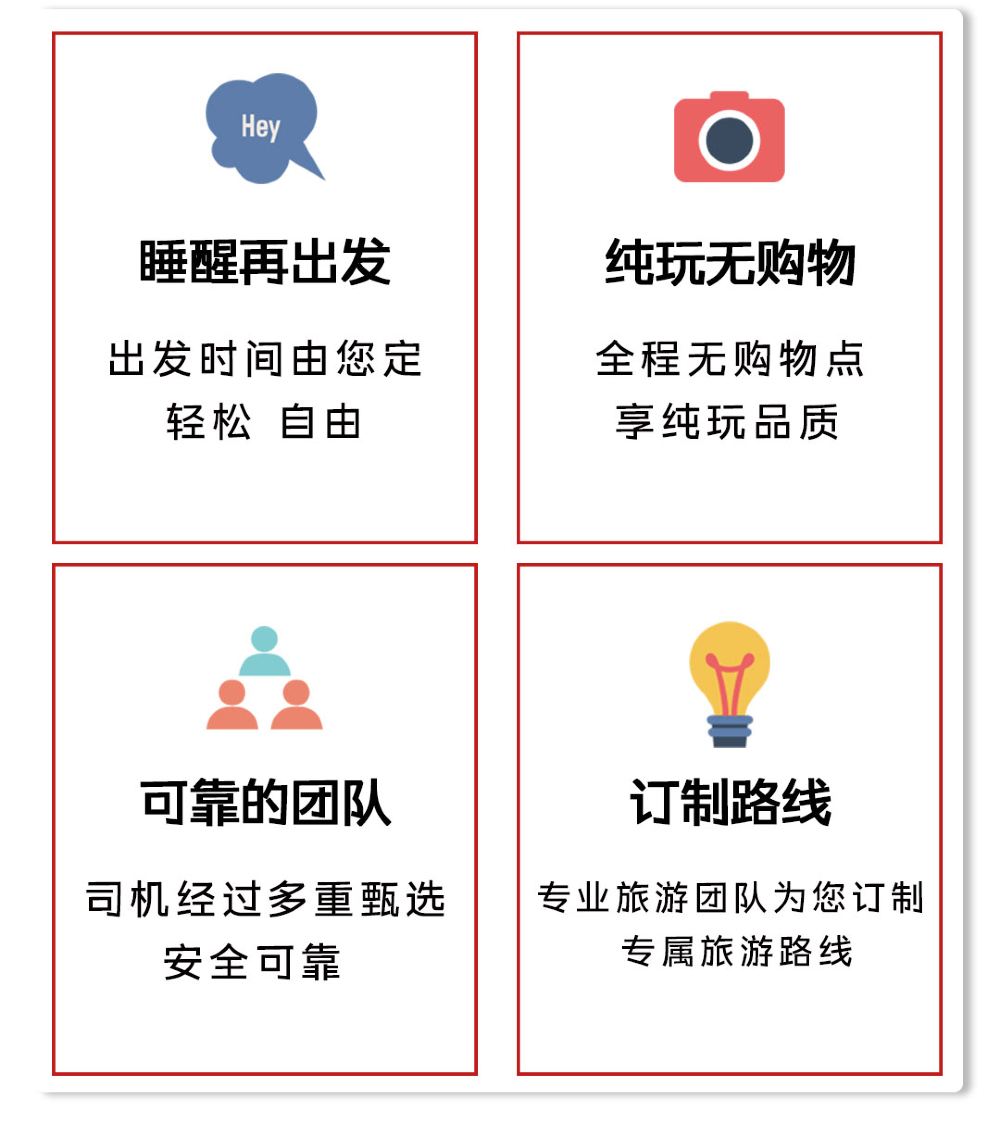 Hey

睡醒再出发

出发时间由您定
轻松 自由

纯玩无购物

全程无购物点
享纯玩品质

可靠的团队

司机经过多重甄选
安全可靠

订制路线

专业旅游团队为您订制
专属旅游路线