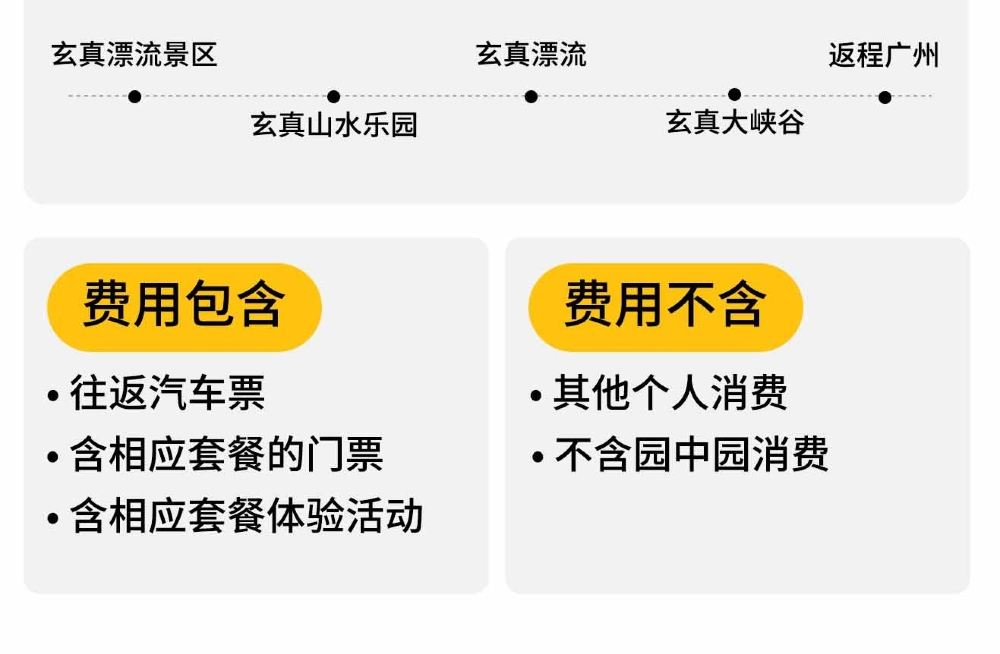 玄真漂流景区

玄真山水乐园

玄真漂流

玄真大峡谷

返程广州

费用包含

• 往返汽车票
• 含相应套餐的门票
• 含相应套餐体验活动

费用不含

• 其他个人消费
• 不含园中园消费