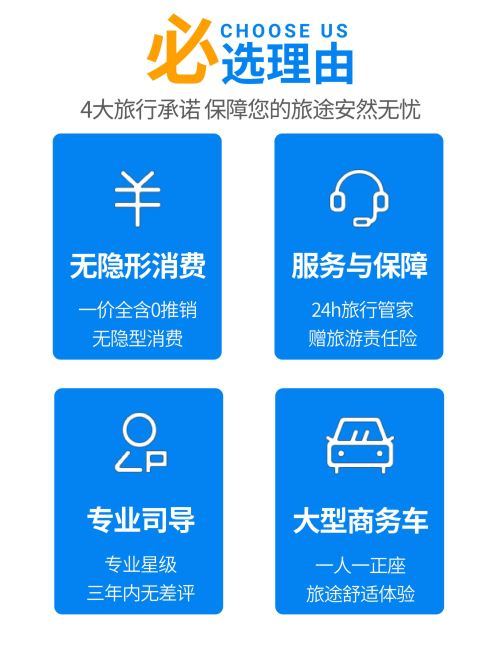 必
CHOOSE US
选理由

4大旅行承诺 保障您的旅途安然无忧

无隐形消费

一价全含0推销
无隐型消费

服务与保障

24h旅行管家
赠旅游责任险

专业司导

专业星级
三年内无差评

大型商务车

一人一正座
旅途舒适体验