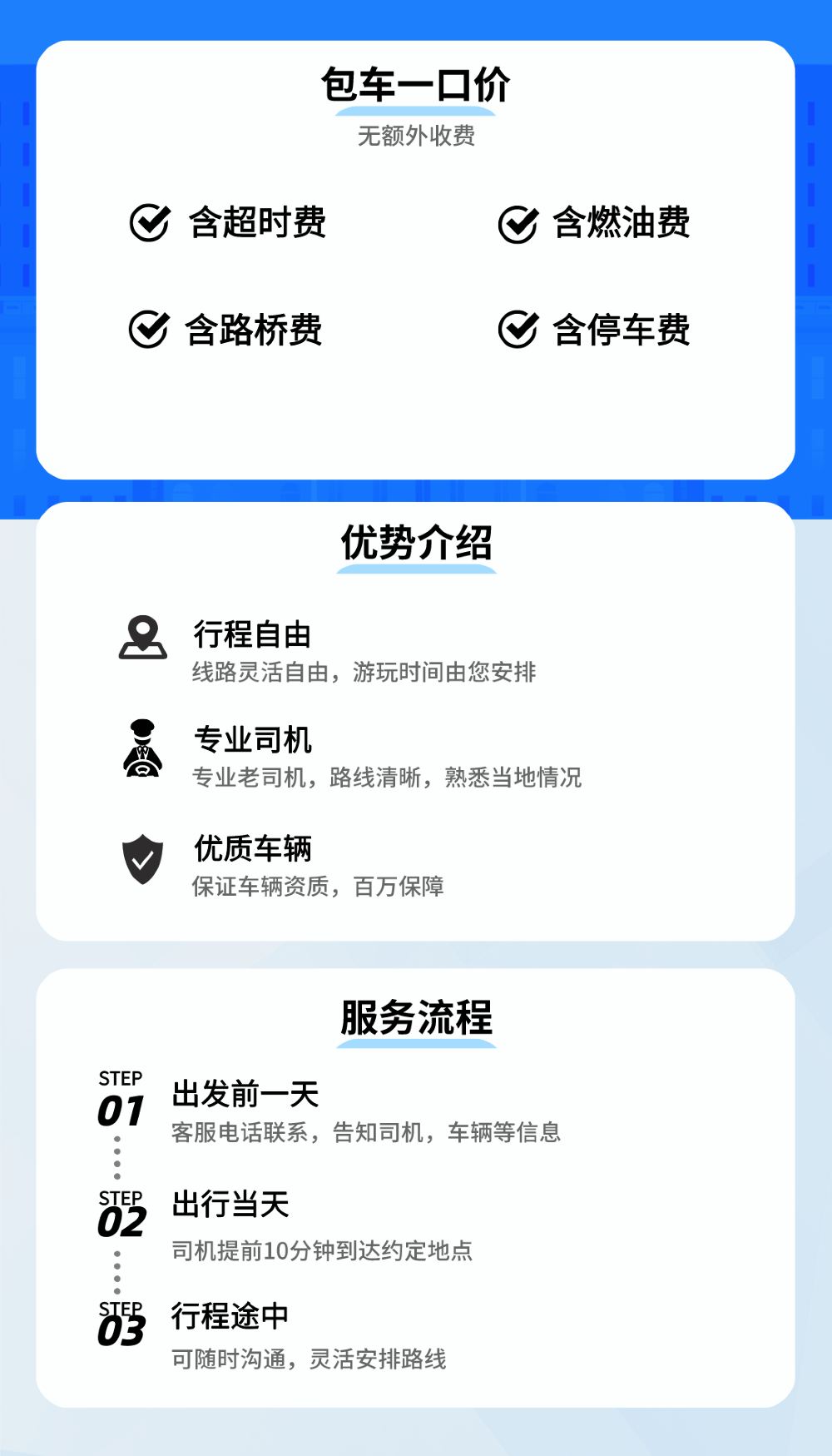 包车一口价

无额外收费

含超时费

含燃油费

含路桥费

含停车费

优势介绍

行程自由

线路灵活自由，游玩时间由您安排

专业司机

专业老司机，路线清晰，熟悉当地情况

优质车辆

保证车辆资质，百万保障

服务流程

STEP
01

出发前一天

客服电话联系，告知司机，车辆等信息

STEP
02

出行当天

司机提前10分钟到达约定地点

STEP
03

行程途中

可随时沟通，灵活安排路线