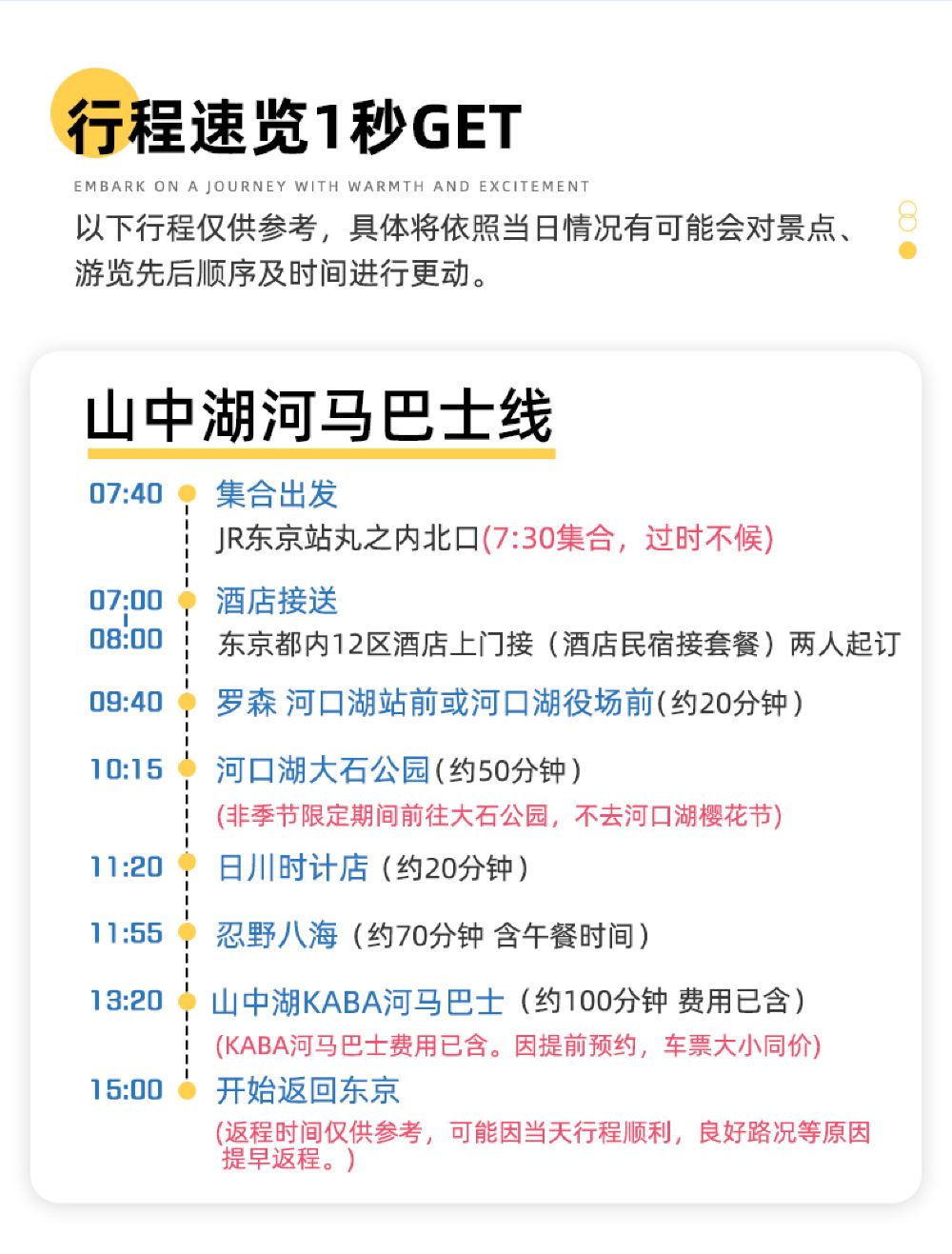 行程速览1秒GET

EMBARK ON A JOURNEY WITH WARMTH AND EXCITEMENT

以下行程仅供参考，具体将依照当日情况有可能会对景点、游览先后顺序及时间进行更动。

山中湖河马巴士线

07:40
集合出发
JR东京站丸之内北口(7:30集合，过时不候)

07:00
08:00
酒店接送
东京都内12区酒店上门接（酒店民宿接套餐）两人起订

09:40
罗森 河口湖站前或河口湖役场前(约20分钟)

10:15
河口湖大石公园(约50分钟)
(非季节限定期间前往大石公园，不去河口湖樱花节)

11:20
日川时计店（约20分钟）

11:55
忍野八海（约70分钟 含午餐时间）

13:20
山中湖KABA河马巴士（约100分钟 费用已含）
(KABA河马巴士费用已含。因提前预约，车票大小同价)

15:00
开始返回东京
(返程时间仅供参考，可能因当天行程顺利，良好路况等原因提早返程。)