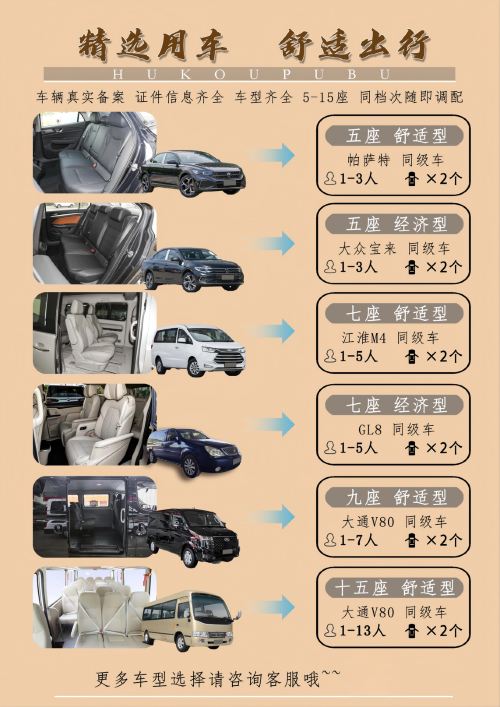 精选用车 舒适出行

HUKOUPUBU

车辆真实备案 证件信息齐全 车型齐全 5-15座 同档次随即调配

五座 舒适型
帕萨特 同级车
1-3人 ×2个

五座 经济型
大众宝来 同级车
1-3人 ×2个

七座 舒适型
江淮M4 同级车
1-5人 ×2个

七座 经济型
GL8 同级车
1-5人 ×2个

九座 舒适型
大通V80 同级车
1-7人 ×2个

十五座 舒适型
大通V80 同级车
1-13人 ×2个

更多车型选择请咨询客服哦~~