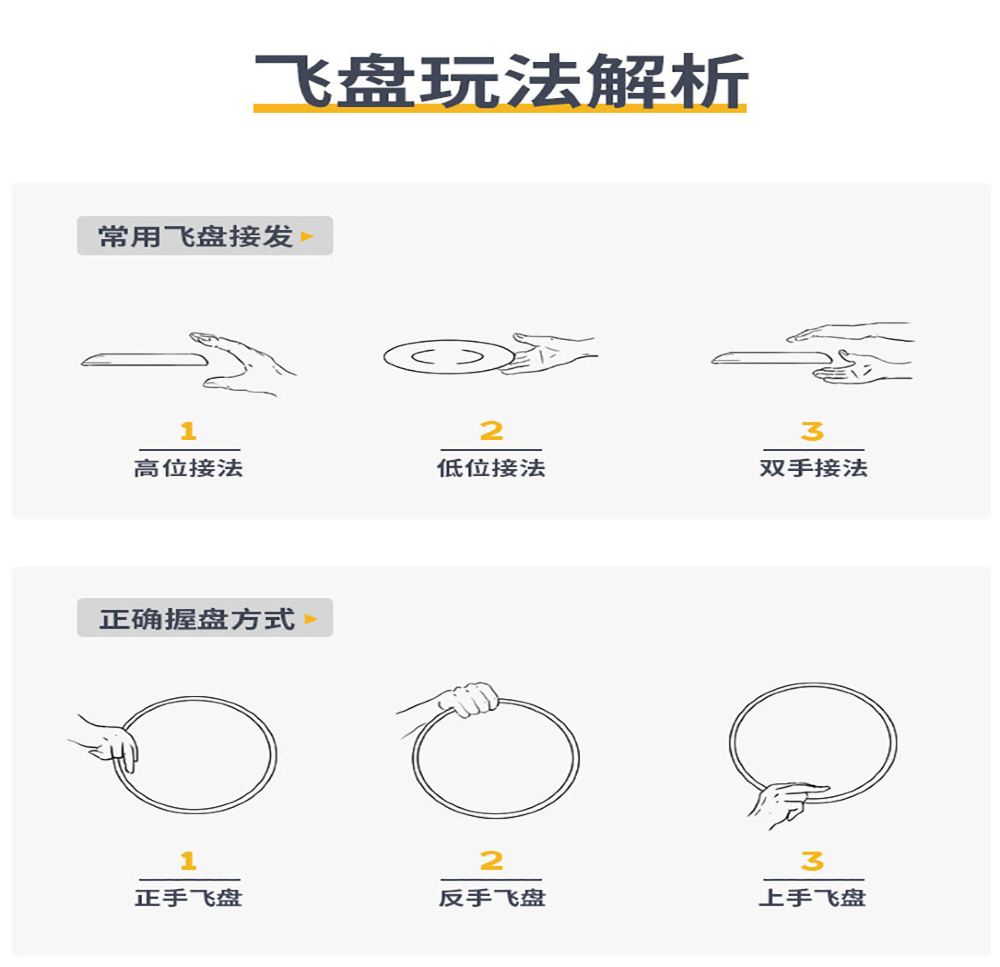 飞盘玩法解析

常用飞盘接发

1
高位接法

2
低位接法

3
双手接法

正确握盘方式

1
正手飞盘

2
反手飞盘

3
上手飞盘