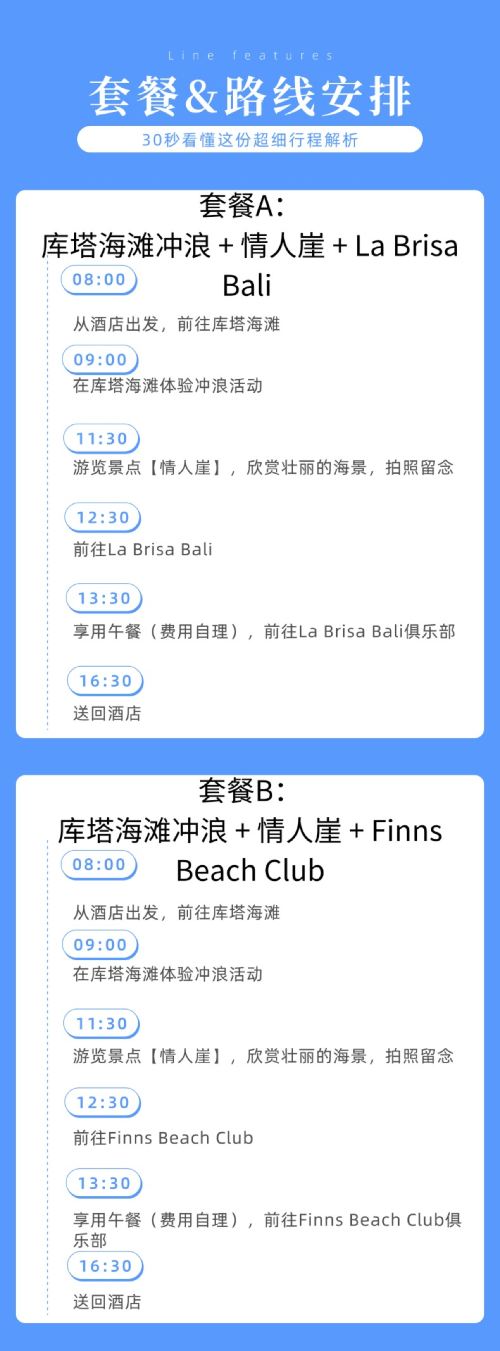 Line features

套餐&路线安排

30秒看懂这份超细行程解析

套餐A:

库塔海滩冲浪 + 情人崖 + La Brisa Bali

08:00

从酒店出发，前往库塔海滩

09:00

在库塔海滩体验冲浪活动

11:30

游览景点【情人崖】，欣赏壮丽的海景，拍照留念

12:30

前往La Brisa Bali

13:30

享用午餐（费用自理），前往La Brisa Bali俱乐部

16:30

送回酒店

套餐B:

库塔海滩冲浪 + 情人崖 + Finns Beach Club

08:00

从酒店出发，前往库塔海滩

09:00

在库塔海滩体验冲浪活动

11:30

游览景点【情人崖】，欣赏壮丽的海景，拍照留念

12:30

前往Finns Beach Club

13:30

享用午餐（费用自理），前往Finns Beach Club俱乐部

16:30

送回酒店