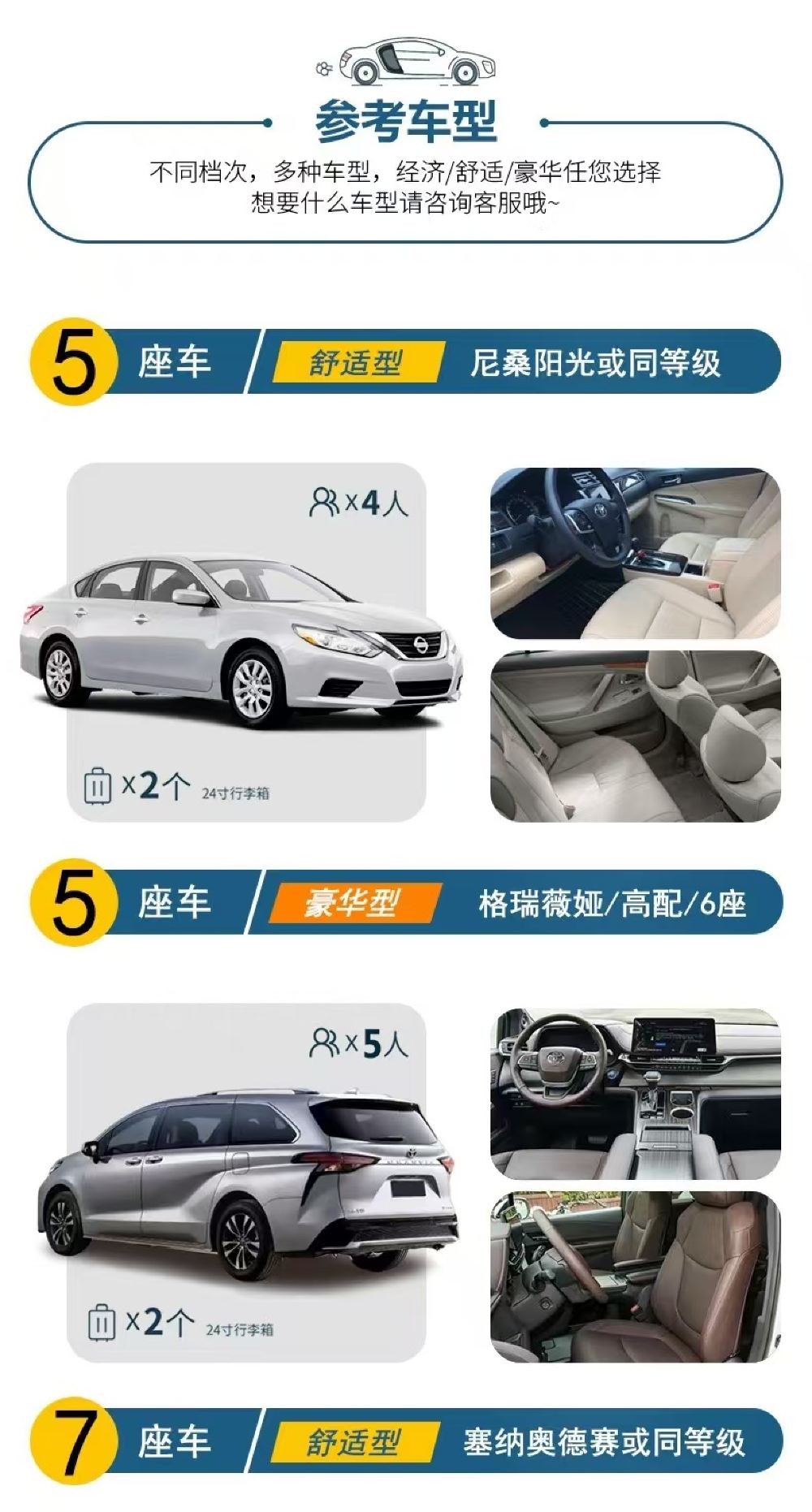 参考车型

不同档次，多种车型，经济/舒适/豪华任您选择
想要什么车型请咨询客服哦~

5 座车 舒适型 尼桑阳光或同等级

x4人

x2个 24寸行李箱

5 座车 豪华型 格瑞薇娅/高配/6座

x5人

x2个 24寸行李箱

7 座车 舒适型 塞纳奥德赛或同等级