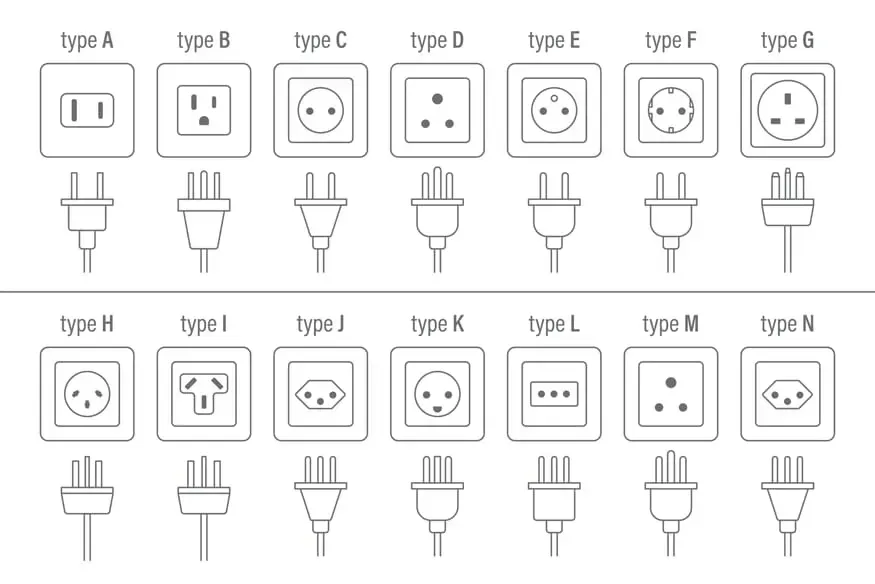 type A type B type C type D type E type F type G

type H type I type J type K type L type M type N