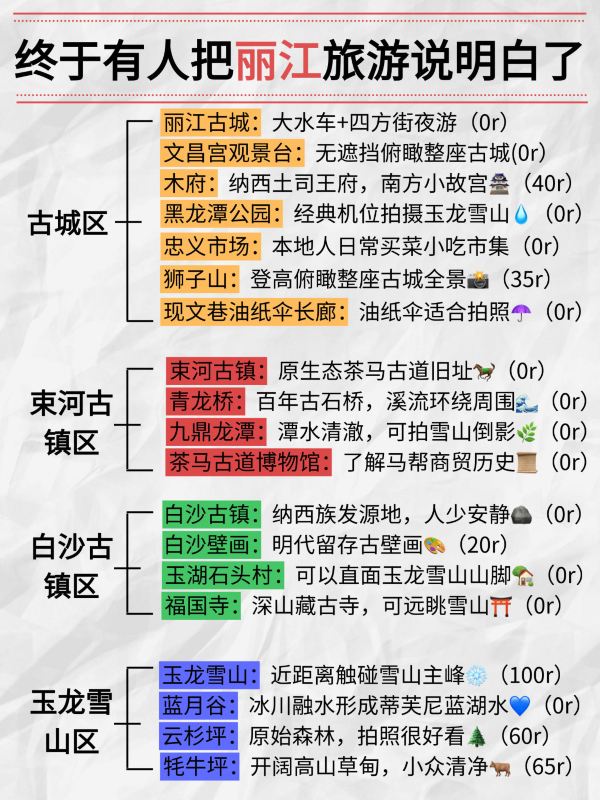 终于有人把丽江旅游说明白了

古城区

丽江古城：大水车+四方街夜游（0r）
文昌宫观景台：无遮挡俯瞰整座古城(0r)
木府：纳西土司王府，南方小故宫（40r）
黑龙潭公园：经典机位拍摄玉龙雪山（0r）
忠义市场：本地人日常买菜小吃市集（0r）
狮子山：登高俯瞰整座古城全景（35r）
现文巷油纸伞长廊：油纸伞适合拍照（0r）

束河古镇区

束河古镇：原生态茶马古道旧址（0r）
青龙桥：百年古石桥，溪流环绕周围（0r）
九鼎龙潭：潭水清澈，可拍雪山倒影（0r）
茶马古道博物馆：了解马帮商贸历史（0r）

白沙古镇区

白沙古镇：纳西族发源地，人少安静（0r）
白沙壁画：明代留存古壁画（20r）
玉湖石头村：可以直面玉龙雪山山脚（0r）
福国寺：深山藏古寺，可远眺雪山（0r）

玉龙雪山区

玉龙雪山：近距离触碰雪山主峰（100r）
蓝月谷：冰川融水形成蒂芙尼蓝湖水（0r）
云杉坪：原始森林，拍照很好看（60r）
牦牛坪：开阔高山草甸，小众清净（65r）