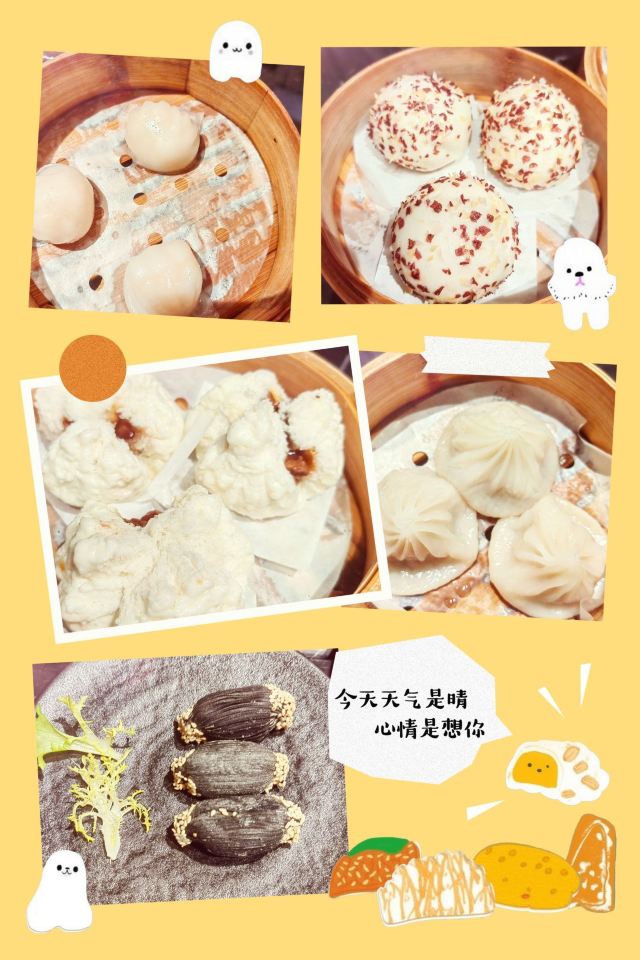 今天天气是晴
心情是想你