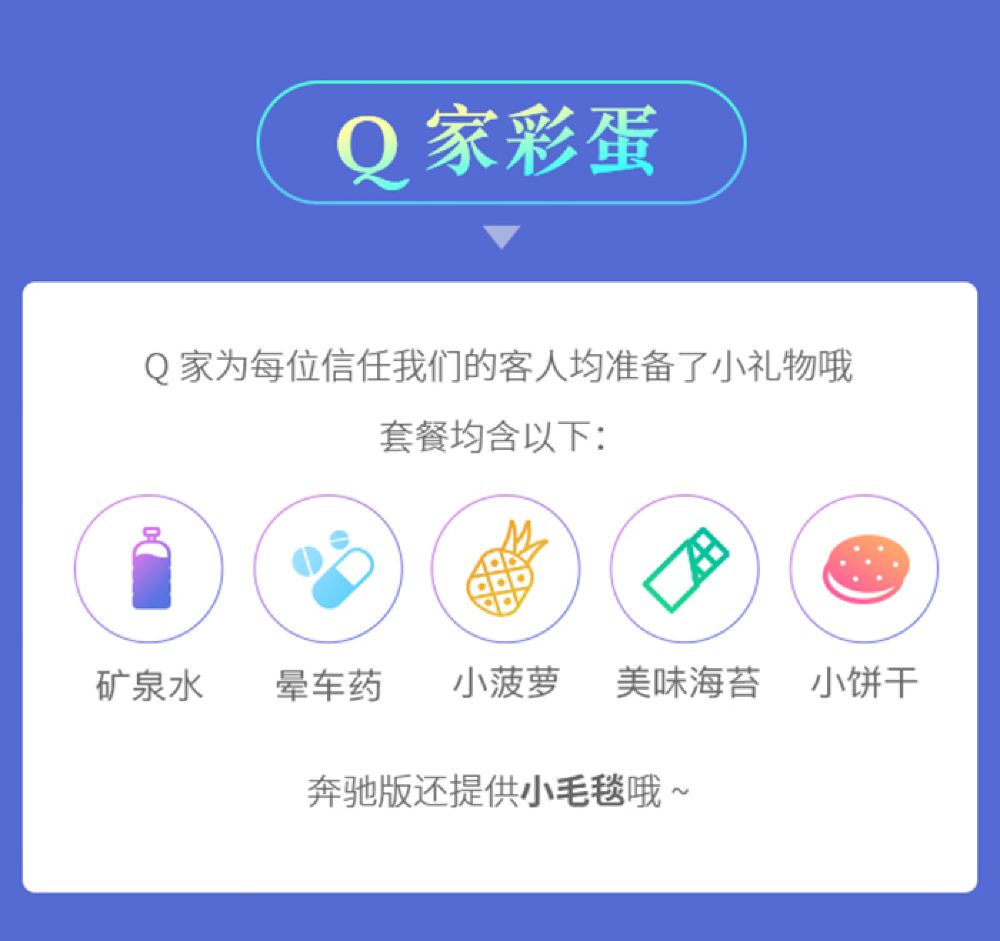 Q家彩蛋

Q家为每位信任我们的客人均准备了小礼物哦

套餐均含以下：

矿泉水 晕车药 小菠萝 美味海苔 小饼干

奔驰版还提供小毛毯哦~